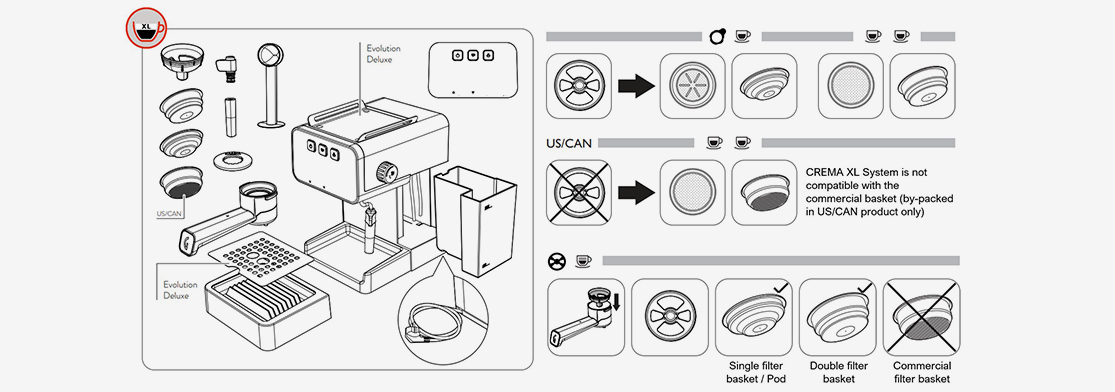 XL

Evolution Deluxe

US/CAN

Evolution Deluxe

US/CAN

CREMA XL System is not compatible with the commercial basket (by-packed in US/CAN product only)

Single filter basket / Pod

Double filter basket

Commercial filter basket